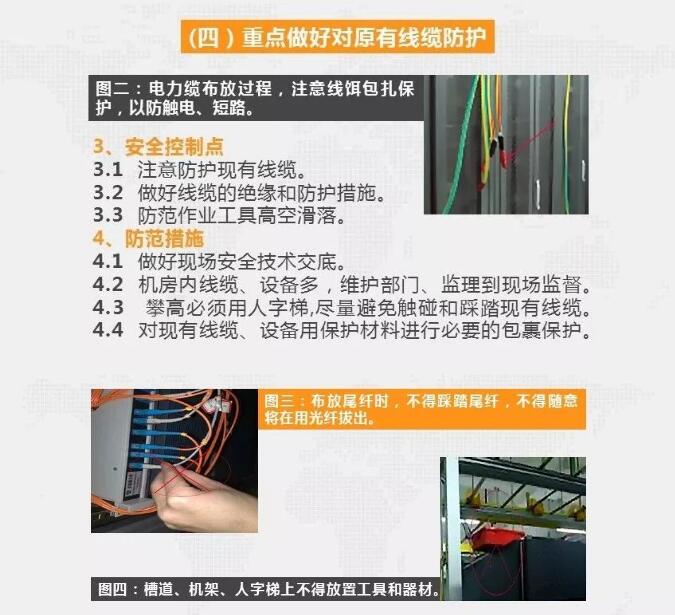 （四）重点做好对原有线缆防护

图二：电力缆布放过程，注意线饵包扎保护，以防触电、短路。

3、安全控制点
3.1 注意防护现有线缆。
3.2 做好线缆的绝缘和防护措施。
3.3 防范作业工具高空滑落。
4、防范措施
4.1 做好现场安全技术交底。
4.2 机房内线缆、设备多，维护部门、监理到现场监督。
4.3 攀高必须用人字梯,尽量避免触碰和踩踏现有线缆。
4.4 对现有线缆、设备用保护材料进行必要的包裹保护。

图三：布放尾纤时，不得踩踏尾纤，不得随意将在用光纤拔出。

图四：槽道、机架、人字梯上不得放置工具和器材。